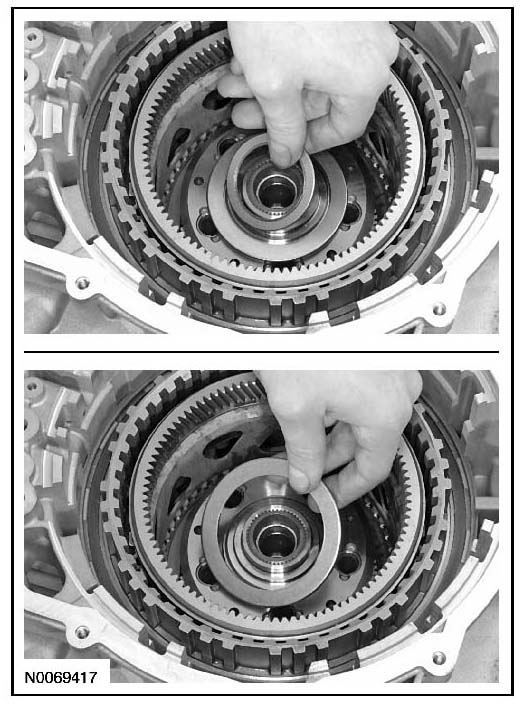 N0069417