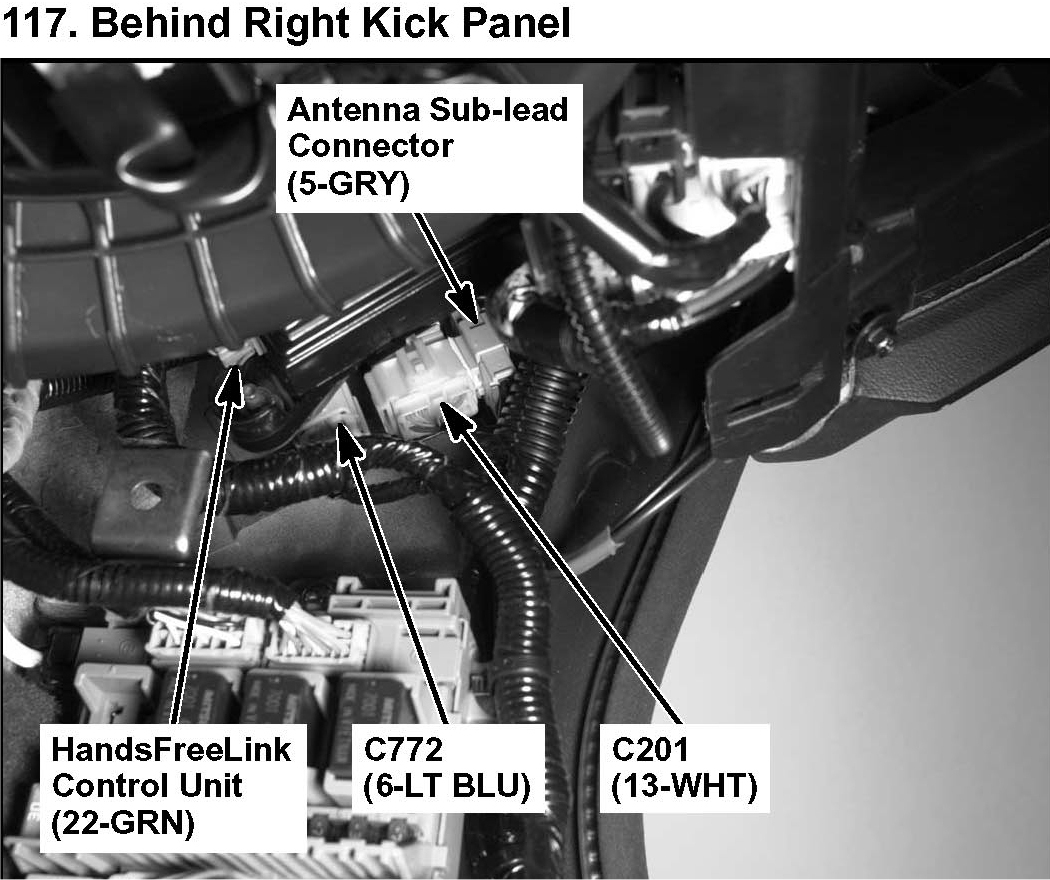 117. Behind Right Kick Panel

Antenna Sub-lead
Connector
(5-GRY)

HandsFreeLink
Control Unit
(22-GRN)

C772
(6-LT BLU)

C201
(13-WHT)