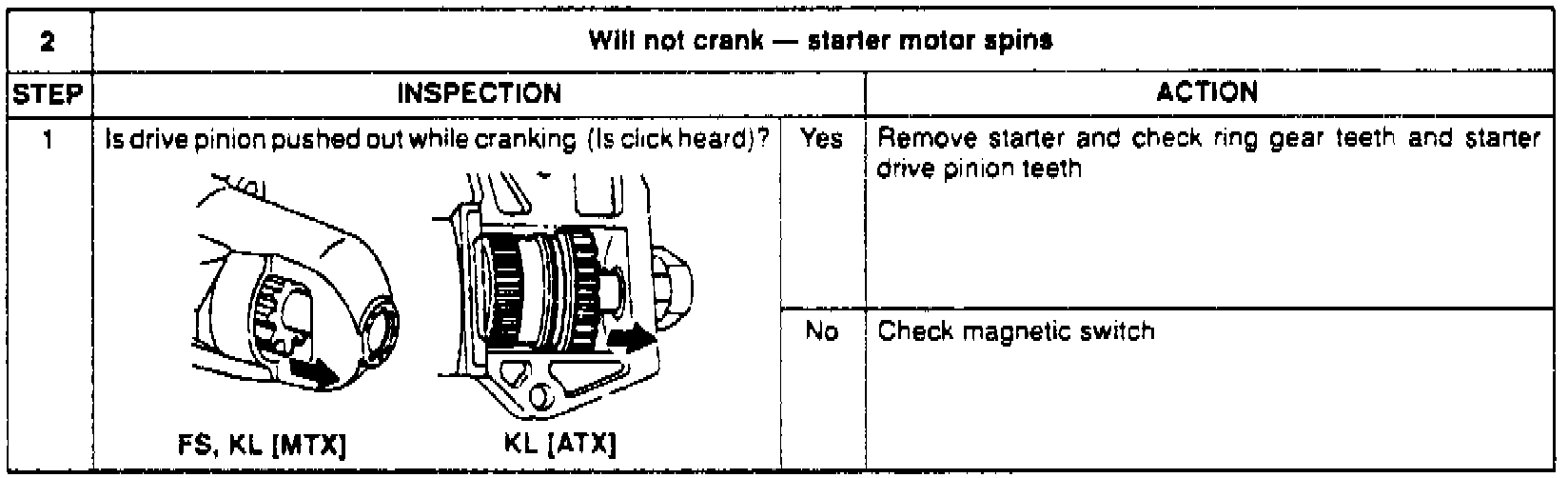 | 2 | Will not crank — starter motor spins | | |
|---|---|---|---|
| STEP | INSPECTION | | ACTION |
| 1 | Is drive pinion pushed out while cranking (Is click heard)? FS, KL [MTX] KL [ATX] | Yes | Remove starter and check ring gear teeth and starter drive pinion teeth |
| | | No | Check magnetic switch |