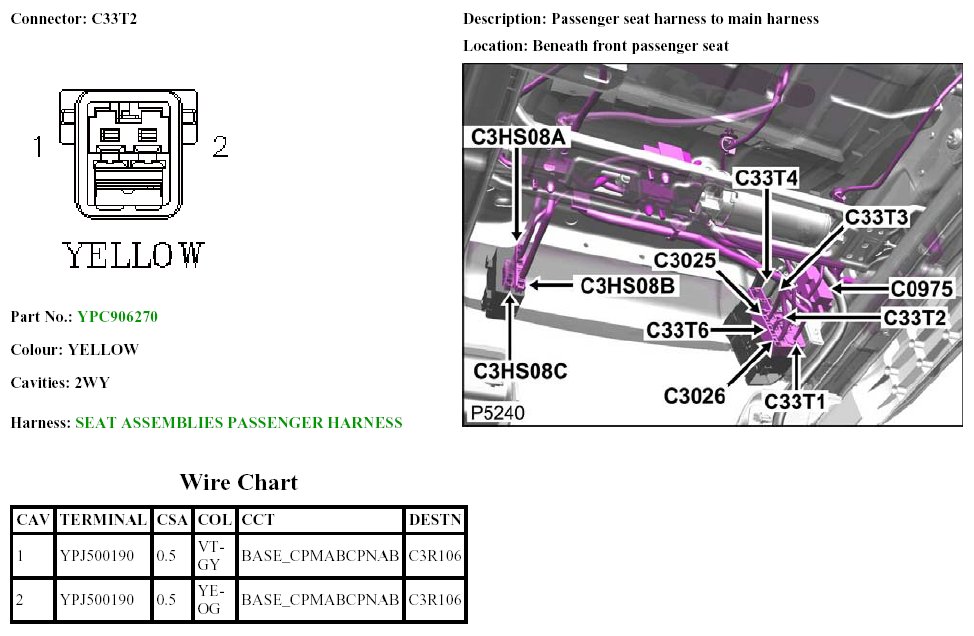 Connector: C33T2

1

2

YELLOW

Part No.: YPC906270

Colour: YELLOW

Cavities: 2WY

Harness: SEAT ASSEMBLIES PASSENGER HARNESS

Description: Passenger seat harness to main harness

Location: Beneath front passenger seat

C3HS08A

C33T4

C33T3

C3025

C3HS08B

C0975

C33T2

C33T6

C3HS08C

C3026

C33T1

P5240

Wire Chart

| CAV | TERMINAL | CSA | COL | CCT | DESTN |
|---|---|---|---|---|---|
| 1 | YPJ500190 | 0.5 | VT-GY | BASE_CPMABCPNAB | C3R106 |
| 2 | YPJ500190 | 0.5 | YE-OG | BASE_CPMABCPNAB | C3R106 |