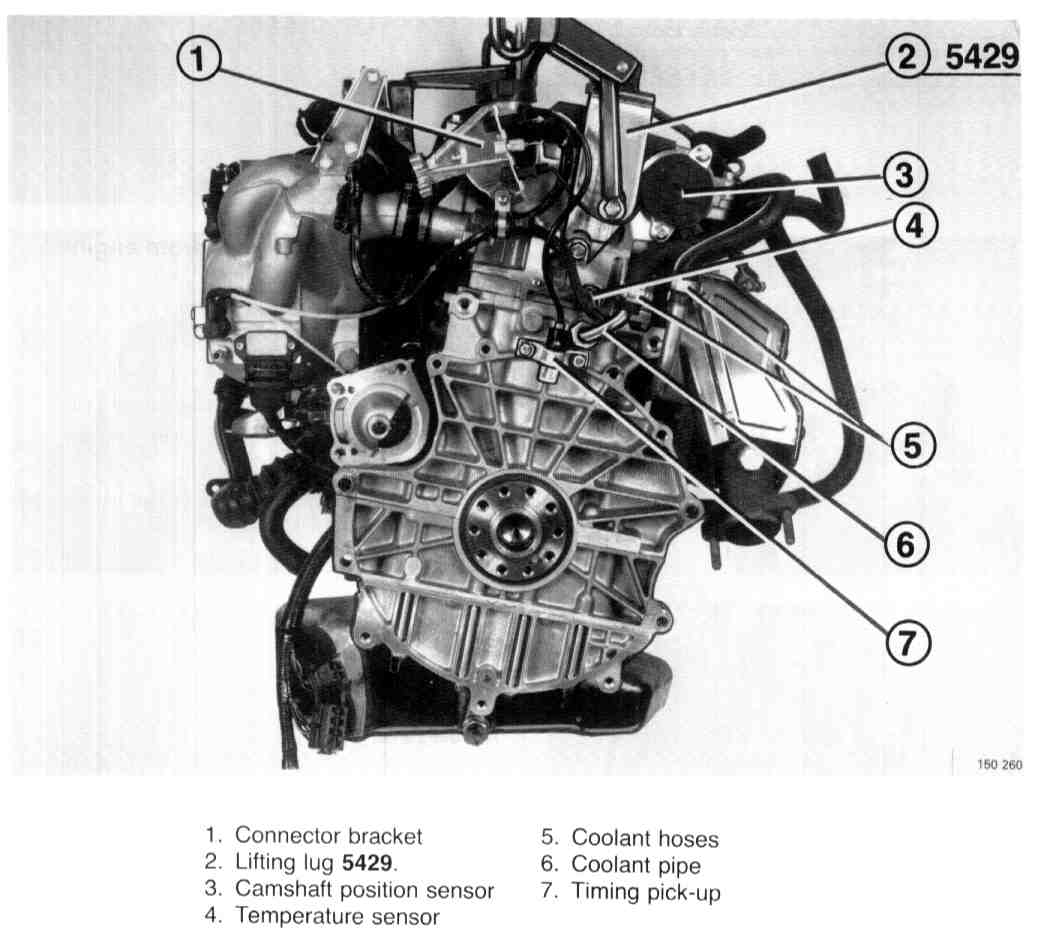 1

2 5429

3

4

5

6

7

150 260

1. Connector bracket
2. Lifting lug 5429.
3. Camshaft position sensor
4. Temperature sensor

5. Coolant hoses
6. Coolant pipe
7. Timing pick-up