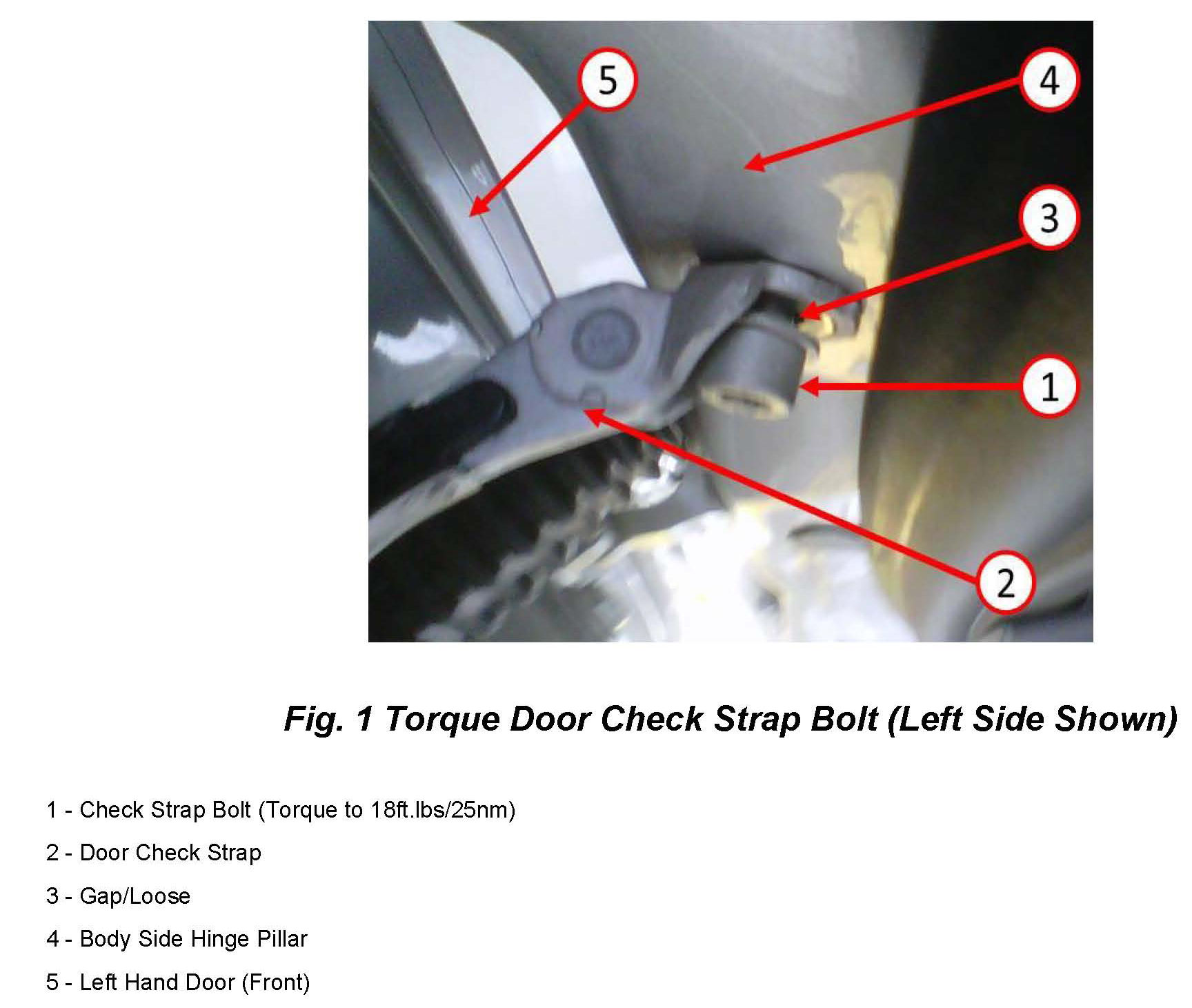 5

4

3

1

2

Fig. 1 Torque Door Check Strap Bolt (Left Side Shown)

1 - Check Strap Bolt (Torque to 18ft.lbs/25nm)

2 - Door Check Strap

3 - Gap/Loose

4 - Body Side Hinge Pillar

5 - Left Hand Door (Front)